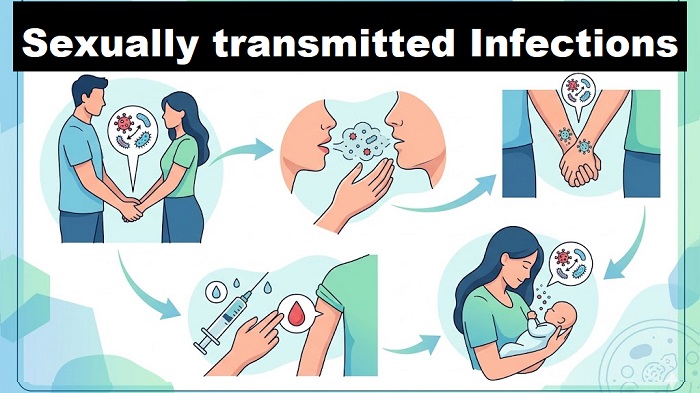 Sexually transmitted Infections